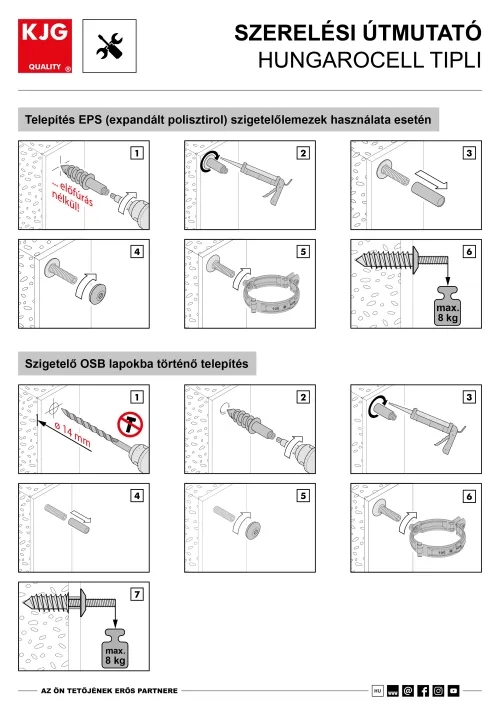 KJG
QUALITY ®

SZERELÉSI ÚTMUTATÓ
HUNGAROCELL TIPLI

Telepítés EPS (expandált polisztirol) szigetelőlemezek használata esetén

1
... előfúrás nélkül!

2

3

4

5

6
max. 8 kg

Szigetelő OSB lapokba történő telepítés

1
ø 14 mm

2

3

4

5

6

7
max. 8 kg

AZ ÖN TETŐJÉNEK ERŐS PARTNERE

HU