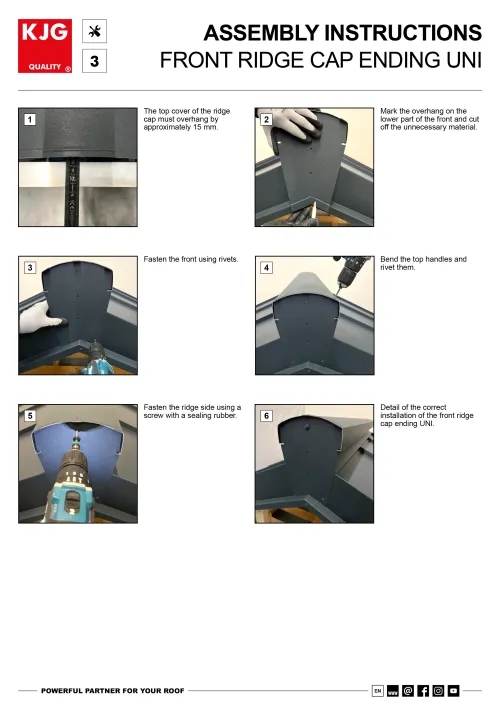 KJG
QUALITY ®

3

ASSEMBLY INSTRUCTIONS
FRONT RIDGE CAP ENDING UNI

1

The top cover of the ridge cap must overhang by approximately 15 mm.

2

Mark the overhang on the lower part of the front and cut off the unnecessary material.

3

Fasten the front using rivets.

4

Bend the top handles and rivet them.

5

Fasten the ridge side using a screw with a sealing rubber.

6

Detail of the correct installation of the front ridge cap ending UNI.

POWERFUL PARTNER FOR YOUR ROOF

EN www @