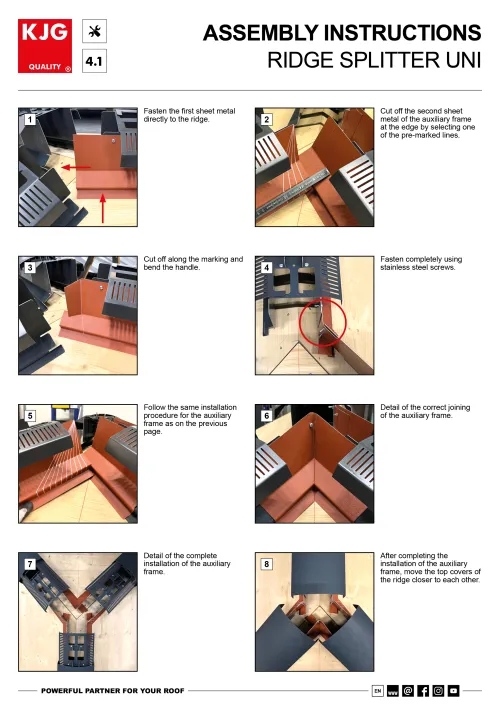 KJG
QUALITY ®

4.1

ASSEMBLY INSTRUCTIONS
RIDGE SPLITTER UNI

1
Fasten the first sheet metal directly to the ridge.

2
Cut off the second sheet metal of the auxiliary frame at the edge by selecting one of the pre-marked lines.

3
Cut off along the marking and bend the handle.

4
Fasten completely using stainless steel screws.

5
Follow the same installation procedure for the auxiliary frame as on the previous page.

6
Detail of the correct joining of the auxiliary frame.

7
Detail of the complete installation of the auxiliary frame.

8
After completing the installation of the auxiliary frame, move the top covers of the ridge closer to each other.

POWERFUL PARTNER FOR YOUR ROOF

EN www @