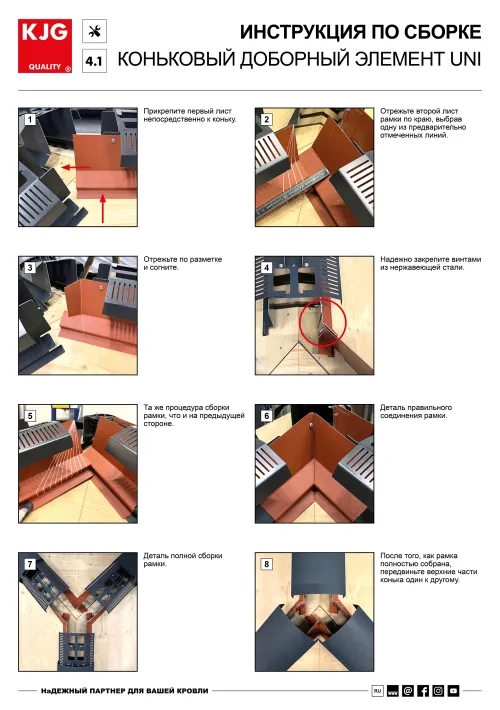 KJG
QUALITY ®

4.1

ИНСТРУКЦИЯ ПО СБОРКЕ
КОНЬКОВЫЙ ДОБОРНЫЙ ЭЛЕМЕНТ UNI

1
Прикрепите первый лист непосредственно к коньку.

2
Отрежьте второй лист рамки по краю, выбрав одну из предварительно отмеченных линий.

3
Отрежьте по разметке и согните.

4
Надежно закрепите винтами из нержавеющей стали.

5
Та же процедура сборки рамки, что и на предыдущей стороне.

6
Деталь правильного соединения рамки.

7
Деталь полной сборки рамки.

8
После того, как рамка полностью собрана, передвиньте верхние части конька один к другому.

НаДЕЖНЫЙ ПАРТНЕР ДЛЯ ВАШЕЙ КРОВЛИ

RU